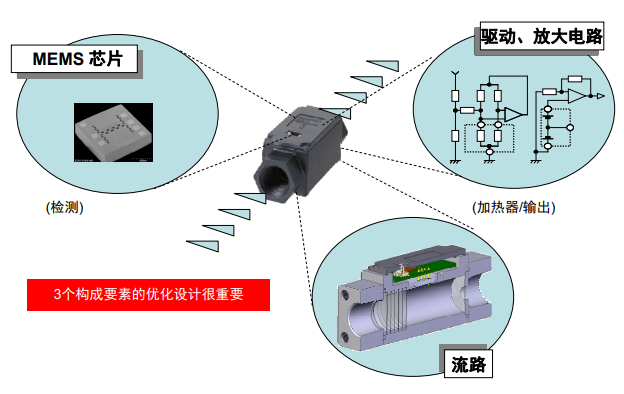 MEMS 芯片

驱动、放大电路

(检测)

(加热器/输出)

3个构成要素的优化设计很重要

流路